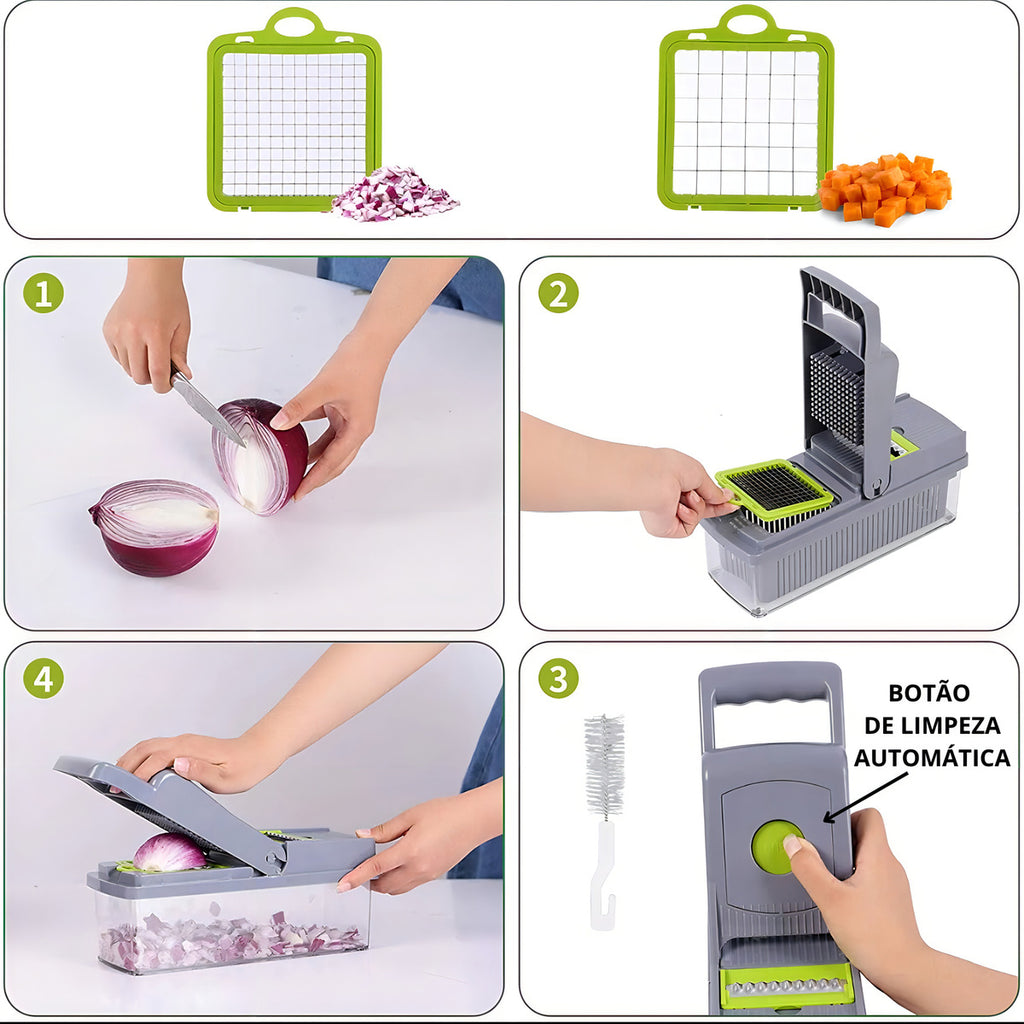 1

2

4

3

BOTÃO DE LIMPEZA AUTOMÁTICA